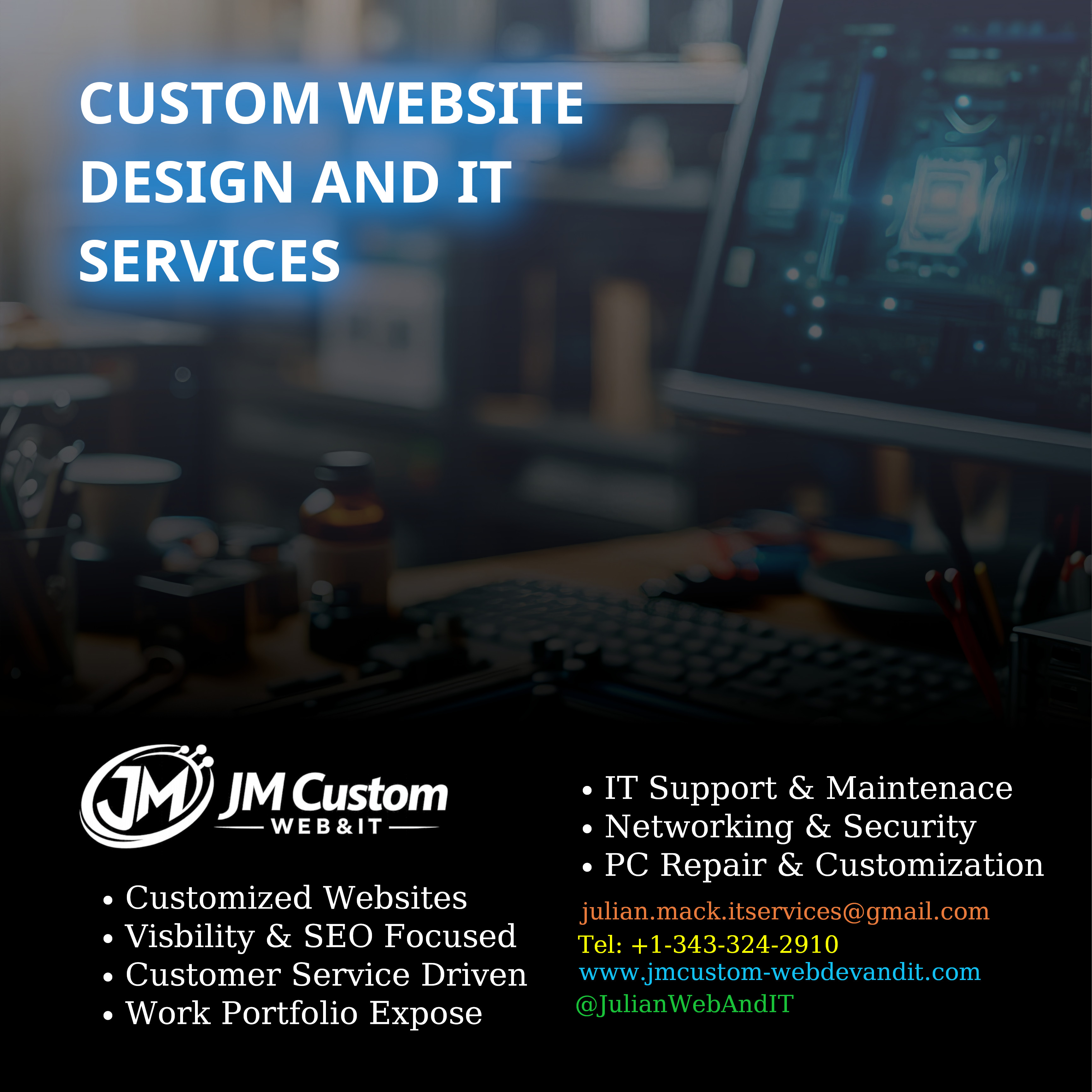 CUSTOM WEBSITE DESIGN AND IT SERVICES

JM JM Custom WEB & IT

• Customized Websites
• Visbility & SEO Focused
• Customer Service Driven
• Work Portfolio Expose

• IT Support & Maintenace
• Networking & Security
• PC Repair & Customization

julian.mack.itservices@gmail.com
Tel: +1-343-324-2910
www.jmcustom-webdevandit.com
@JulianWebAndIT